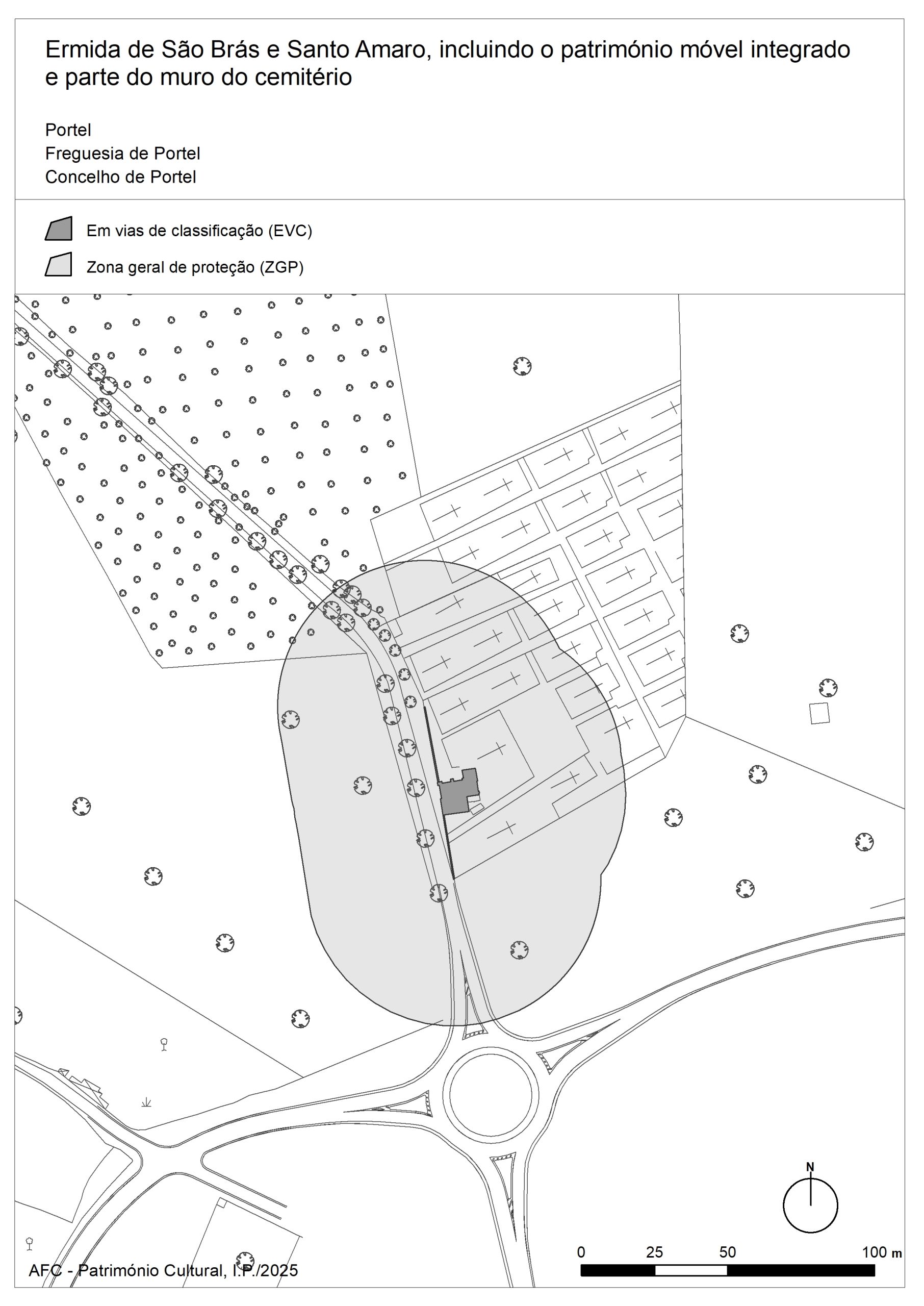 Ermida de São Brás e Santo Amaro, incluindo o património móvel integrado e parte do muro do cemitério

Portel
Freguesia de Portel
Concelho de Portel

Em vias de classificação (EVC)

Zona geral de proteção (ZGP)

N

0 25 50 100 m

AFC - Património Cultural, I.P./2025